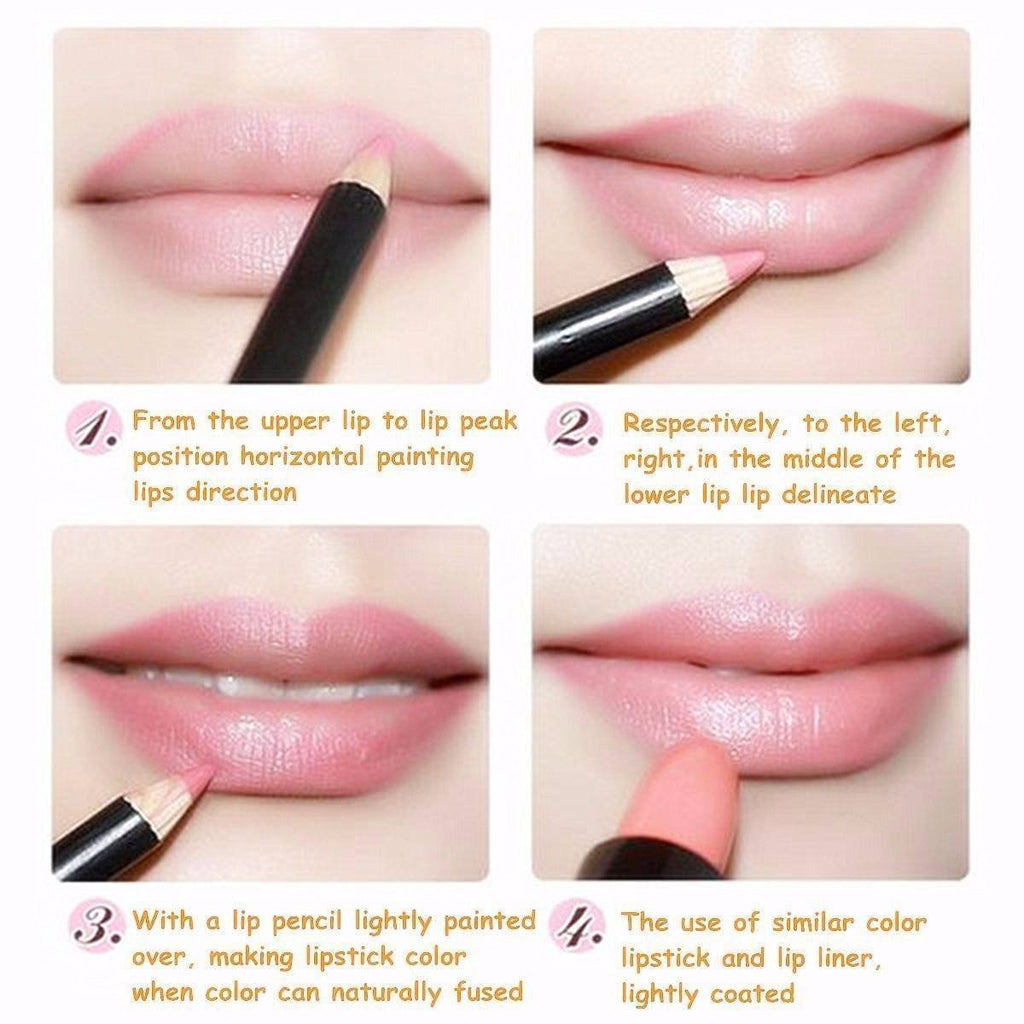 1. From the upper lip to lip peak position horizontal painting lips direction

2. Respectively, to the left, right,in the middle of the lower lip lip delineate

3. With a lip pencil lightly painted over, making lipstick color when color can naturally fused

4. The use of similar color lipstick and lip liner, lightly coated