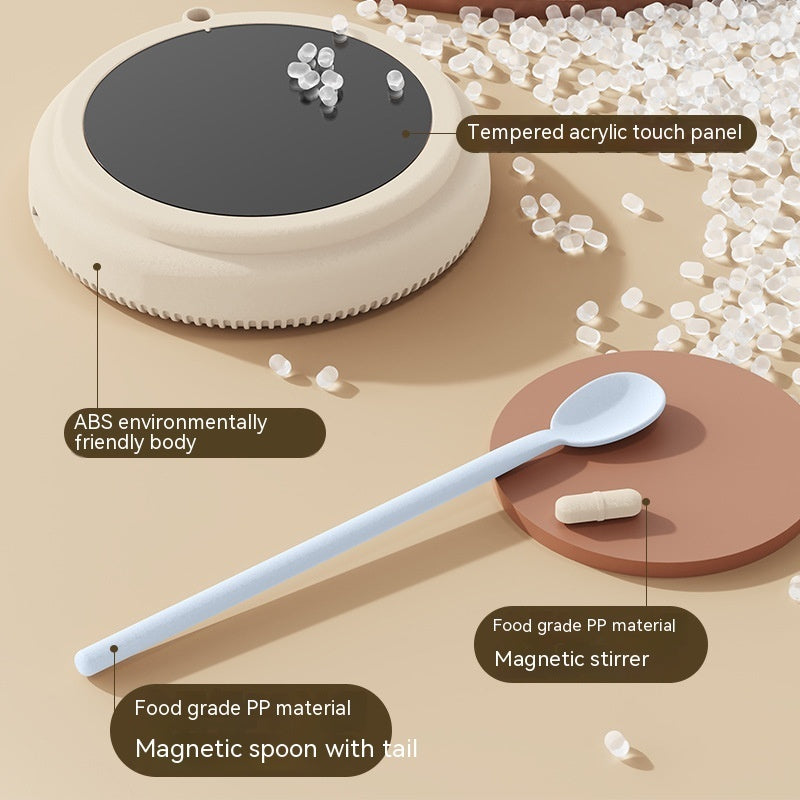 Tempered acrylic touch panel

ABS environmentally friendly body

Food grade PP material
Magnetic stirrer

Food grade PP material
Magnetic spoon with tail