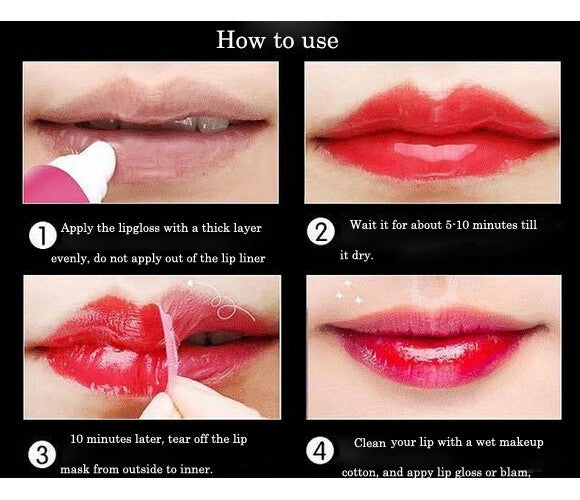 How to use

1 Apply the lipgloss with a thick layer evenly, do not apply out of the lip liner

2 Wait it for about 5-10 minutes till it dry.

3 10 minutes later, tear off the lip mask from outside to inner.

4 Clean your lip with a wet makeup cotton, and appy lip gloss or blam,